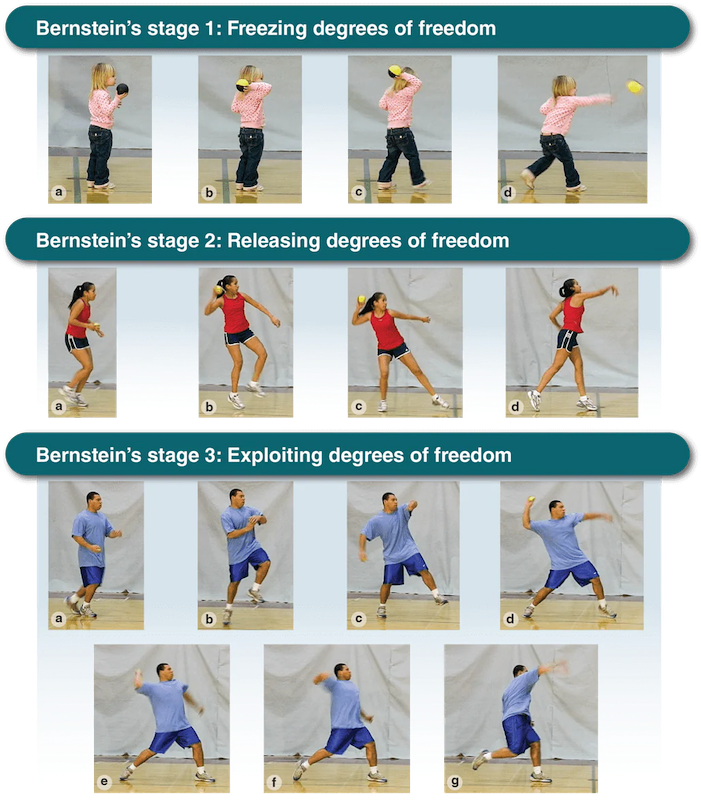 Bernstein's stage 1: Freezing degrees of freedom

a

b

c

d

Bernstein's stage 2: Releasing degrees of freedom

a

b

c

d

Bernstein's stage 3: Exploiting degrees of freedom

a

b

c

d

e

f

g